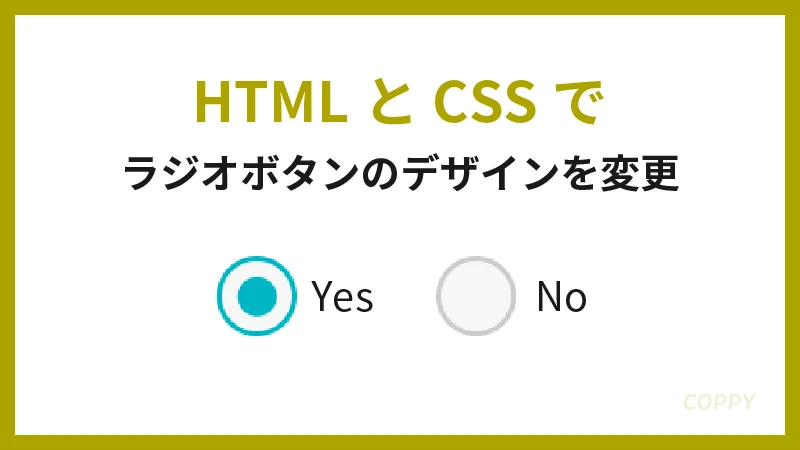 HTML と CSS で
ラジオボタンのデザインを変更

Yes No

COPPY